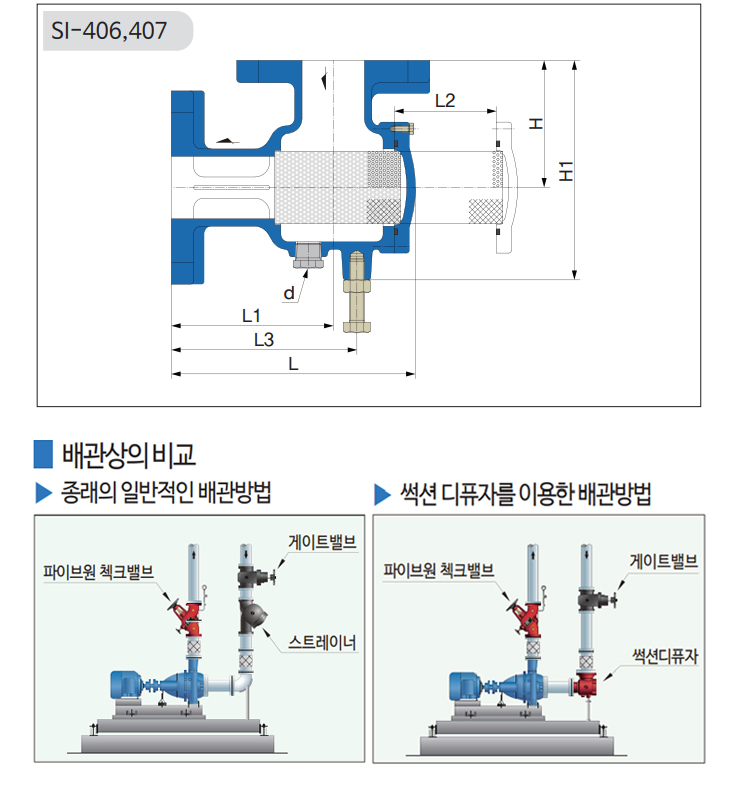 SI-406,407

L2

H

H1

d

L1

L3

L

배관상의 비교

종래의 일반적인 배관방법

파이브원 첵크밸브

게이트밸브

스트레이너

썩션 디퓨자를 이용한 배관방법

파이브원 첵크밸브

게이트밸브

썩션디퓨자